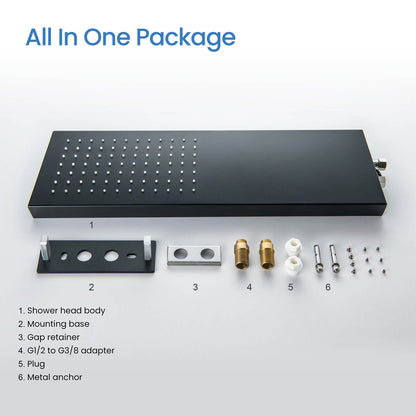 All In One Package

1

2

3

4

5

6

1. Shower head body
2. Mounting base
3. Gap retainer
4. G1/2 to G3/8 adapter
5. Plug
6. Metal anchor